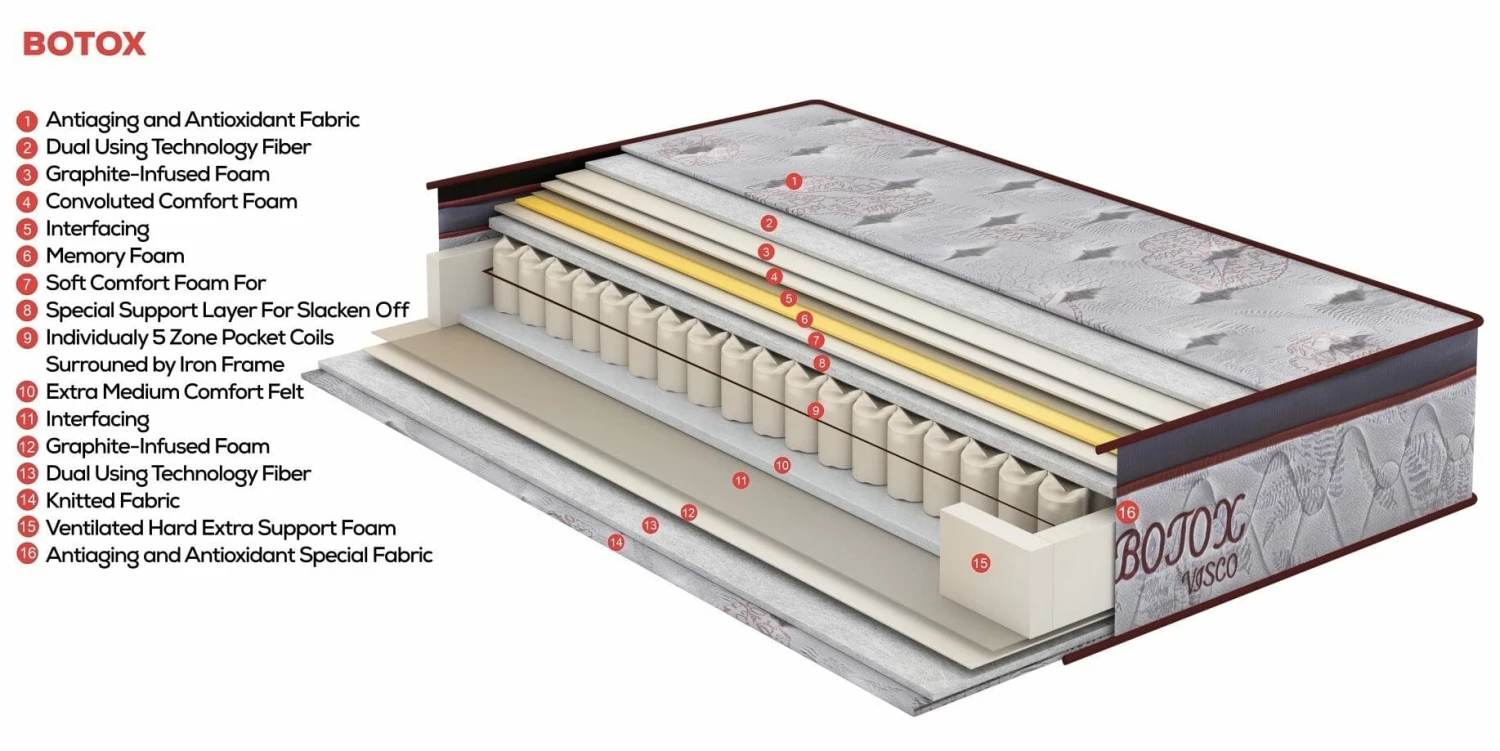 BOTOX

1 Antiaging and Antioxidant Fabric
2 Dual Using Technology Fiber
3 Graphite-Infused Foam
4 Convoluted Comfort Foam
5 Interfacing
6 Memory Foam
7 Soft Comfort Foam For
8 Special Support Layer For Slacken Off
9 Individualy 5 Zone Pocket Coils Surrouned by Iron Frame
10 Extra Medium Comfort Felt
11 Interfacing
12 Graphite-Infused Foam
13 Dual Using Technology Fiber
14 Knitted Fabric
15 Ventilated Hard Extra Support Foam
16 Antiaging and Antioxidant Special Fabric

1
2
3
4
5
6
7
8
9
10
11
12
13
14
15
16

BOTOX
VISCO